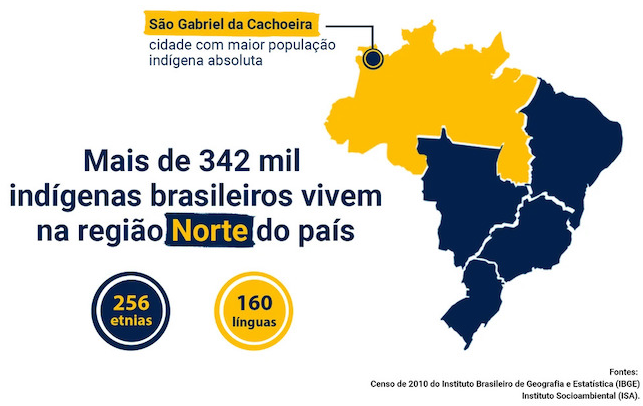 São Gabriel da Cachoeira
cidade com maior população indígena absoluta

Mais de 342 mil indígenas brasileiros vivem na região Norte do país

256
etnias

160
línguas

Fontes:
Censo de 2010 do Instituto Brasileiro de Geografia e Estatística (IBGE)
Instituto Socioambiental (ISA).