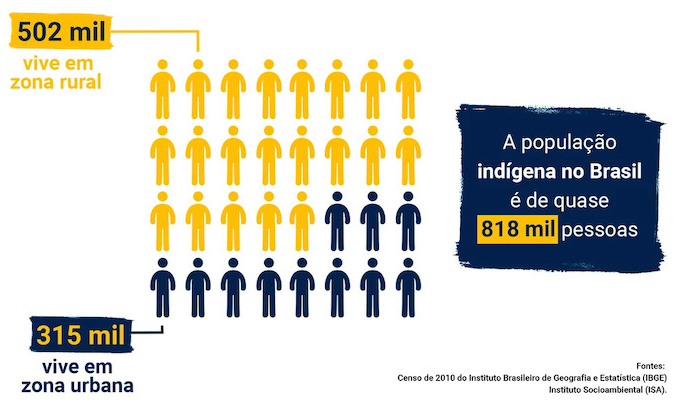 502 mil
vive em zona rural

A população indígena no Brasil é de quase 818 mil pessoas

315 mil
vive em zona urbana

Fontes:
Censo de 2010 do Instituto Brasileiro de Geografia e Estatística (IBGE)
Instituto Socioambiental (ISA).